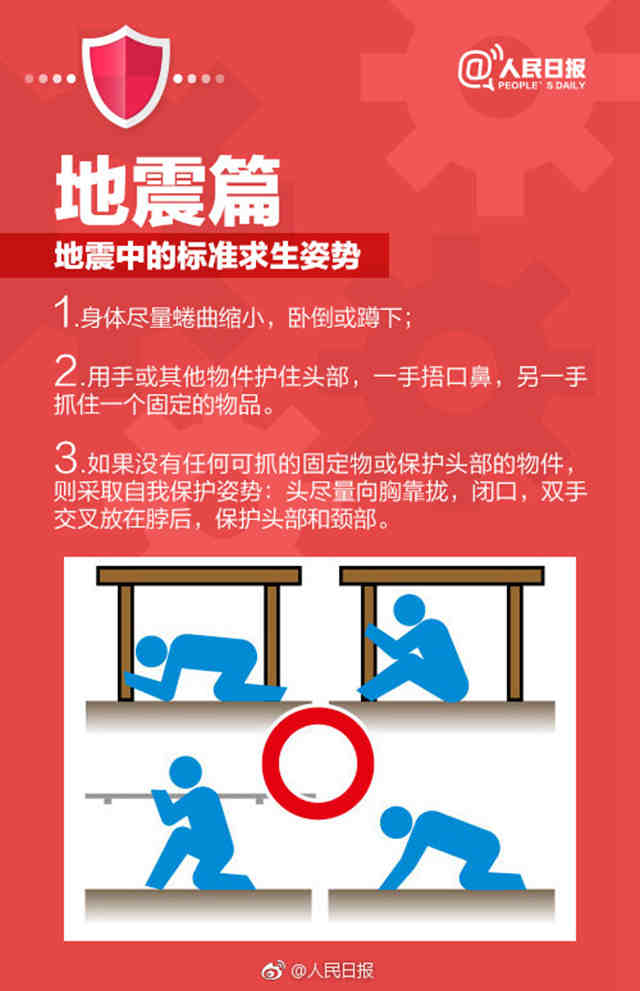 @人民日报
PEOPLE'S DAILY

地震篇

地震中的标准求生姿势

1.身体尽量蜷曲缩小，卧倒或蹲下；

2.用手或其他物件护住头部，一手捂口鼻，另一手抓住一个固定的物品。

3.如果没有任何可抓的固定物或保护头部的物件，则采取自我保护姿势：头尽量向胸靠拢，闭口，双手交叉放在脖后，保护头部和颈部。

@人民日报